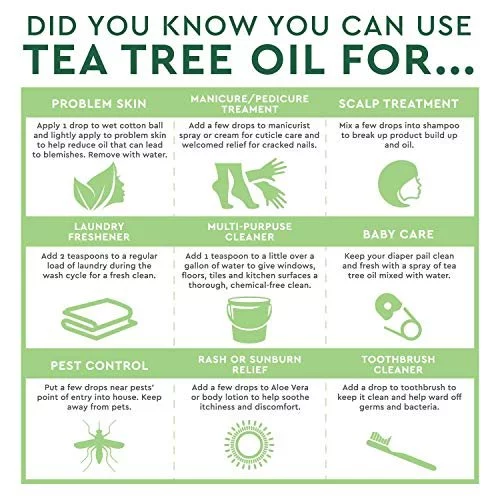 DID YOU KNOW YOU CAN USE
TEA TREE OIL FOR...

PROBLEM SKIN

Apply 1 drop to wet cotton ball and lightly apply to problem skin to help reduce oil that can lead to blemishes. Remove with water.

MANICURE/PEDICURE TREAMENT

Add a few drops to manicurist spray or cream for cuticle care and welcomed relief for cracked nails.

SCALP TREATMENT

Mix a few drops into shampoo to break up product build up and oil.

LAUNDRY FRESHENER

Add 2 teaspoons to a regular load of laundry during the wash cycle for a fresh clean.

MULTI-PURPUSE CLEANER

Add 1 teaspoon to a little over a gallon of water to give windows, floors, tiles and kitchen surfaces a thorough, chemical-free clean.

BABY CARE

Keep your diaper pail clean and fresh with a spray of tea tree oil mixed with water.

PEST CONTROL

Put a few drops near pests' point of entry into house. Keep away from pets.

RASH OR SUNBURN RELIEF

Add a few drops to Aloe Vera or body lotion to help soothe itchiness and discomfort.

TOOTHBRUSH CLEANER

Add a drop to toothbrush to keep it clean and help ward off germs and bacteria.