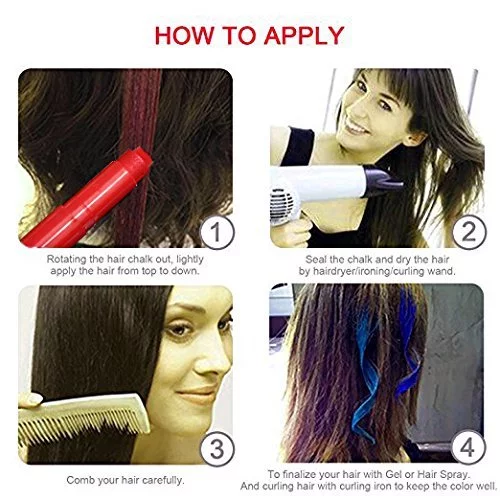 HOW TO APPLY

1

Rotating the hair chalk out, lightly apply the hair from top to down.

2

Seal the chalk and dry the hair by hairdryer/ironing/curling wand.

3

Comb your hair carefully.

4

To finalize your hair with Gel or Hair Spray. And curling hair with curling iron to keep the color well.