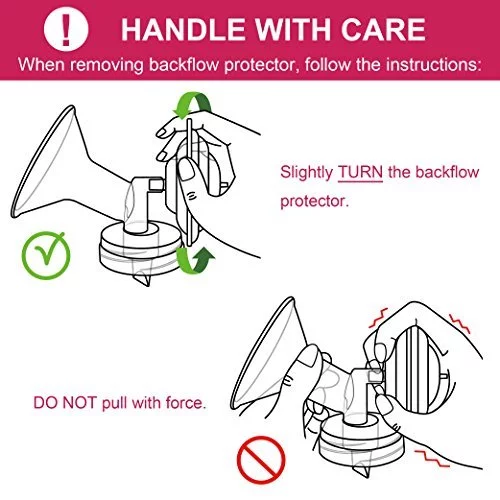 !
HANDLE WITH CARE
When removing backflow protector, follow the instructions:

Slightly TURN the backflow protector.

DO NOT pull with force.