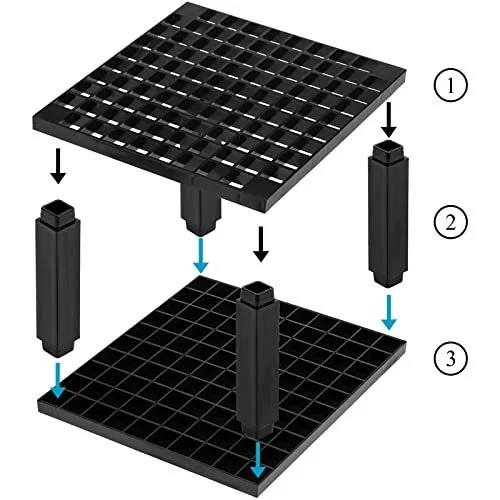 ①

②

③