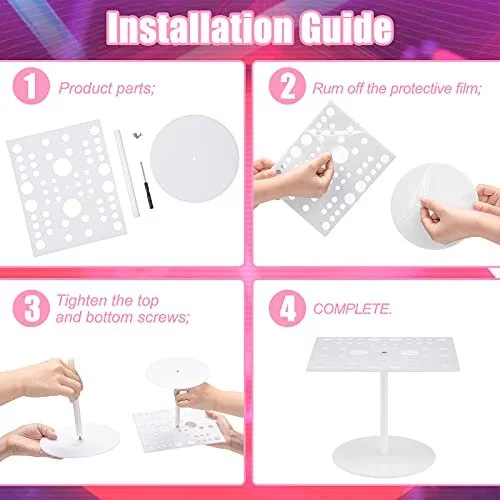 Installation Guide

1 Product parts;

2 Rum off the protective film;

3 Tighten the top and bottom screws;

4 COMPLETE.