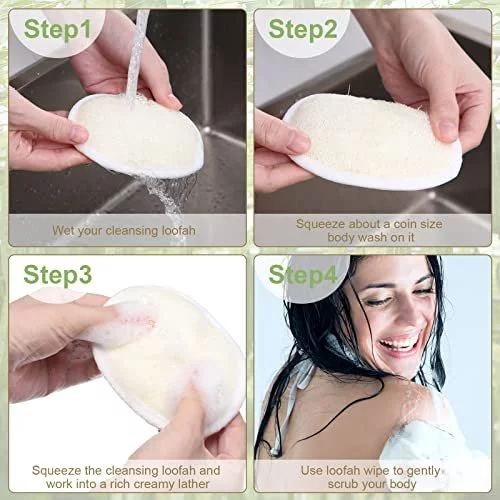 Step1

Wet your cleansing loofah

Step2

Squeeze about a coin size body wash on it

Step3

Squeeze the cleansing loofah and work into a rich creamy lather

Step4

Use loofah wipe to gently scrub your body