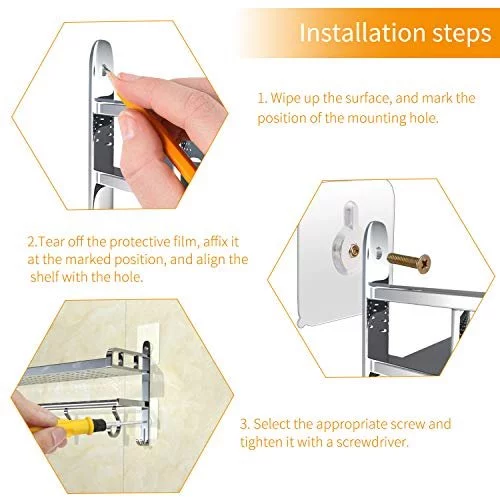 Installation steps

1. Wipe up the surface, and mark the position of the mounting hole.

2.Tear off the protective film, affix it at the marked position, and align the shelf with the hole.

3. Select the appropriate screw and tighten it with a screwdriver.