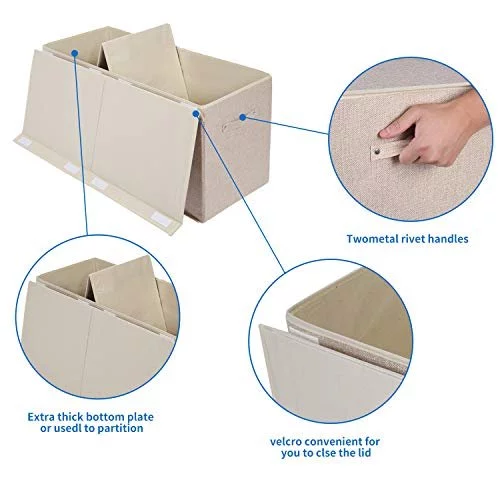 Twometal rivet handles

Extra thick bottom plate
or usedl to partition

velcro convenient for
you to clse the lid