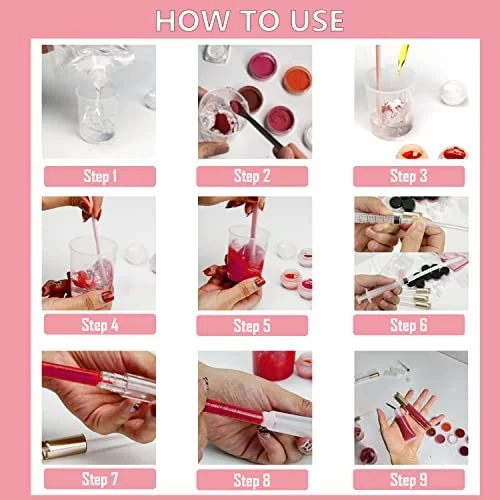 HOW TO USE

Step 1

Step 2

Step 3

Step 4

Step 5

Step 6

Step 7

Step 8

Step 9