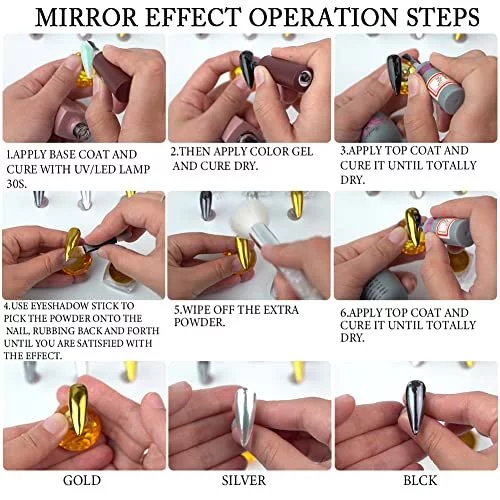 MIRROR EFFECT OPERATION STEPS

1.APPLY BASE COAT AND CURE WITH UV/LED LAMP 30S.

2.THEN APPLY COLOR GEL AND CURE DRY.

3.APPLY TOP COAT AND CURE IT UNTIL TOTALLY DRY.

4.USE EYESHADOW STICK TO PICK THE POWDER ONTO THE NAIL, RUBBING BACK AND FORTH UNTIL YOU ARE SATISFIED WITH THE EFFECT.

5.WIPE OFF THE EXTRA POWDER.

6.APPLY TOP COAT AND CURE IT UNTIL TOTALLY DRY.

GOLD

SILVER

BLCK