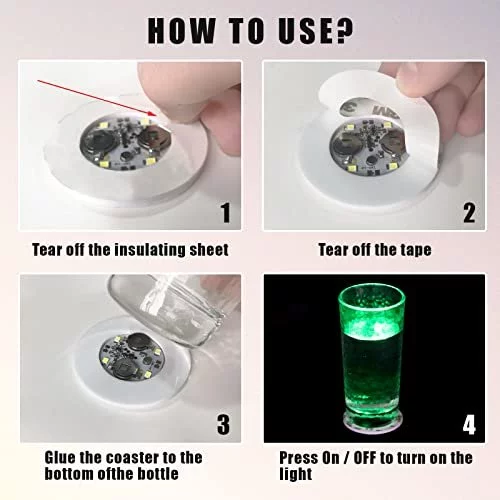 HOW TO USE?

1

Tear off the insulating sheet

3M

2

Tear off the tape

3

Glue the coaster to the bottom ofthe bottle

4

Press On / OFF to turn on the light