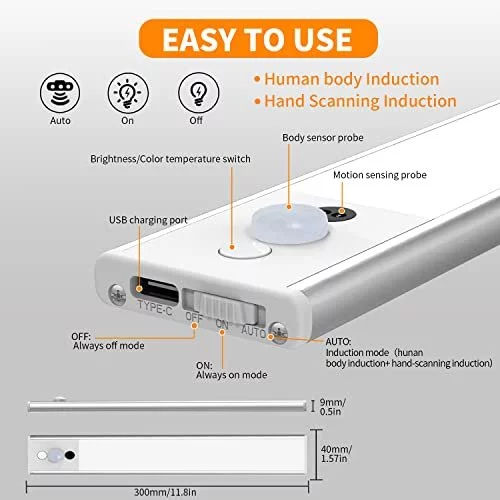 EASY TO USE

Auto
On
Off

• Human body Induction
• Hand Scanning Induction

Body sensor probe

Brightness/Color temperature switch

Motion sensing probe

USB charging port

TYPE-C

OFF ON AUTO

OFF:
Always off mode

ON:
Always on mode

AUTO:
Induction mode（hunan body induction+ hand-scanning induction)

9mm/
0.5in

40mm/
1.57in

300mm/11.8in