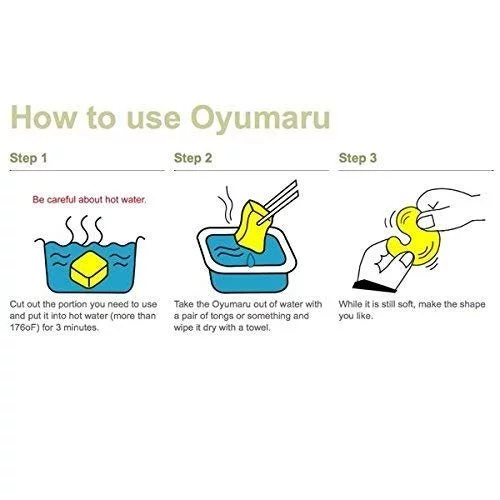 How to use Oyumaru

Step 1

Be careful about hot water.

Cut out the portion you need to use and put it into hot water (more than 176oF) for 3 minutes.

Step 2

Take the Oyumaru out of water with a pair of tongs or something and wipe it dry with a towel.

Step 3

While it is still soft, make the shape you like.