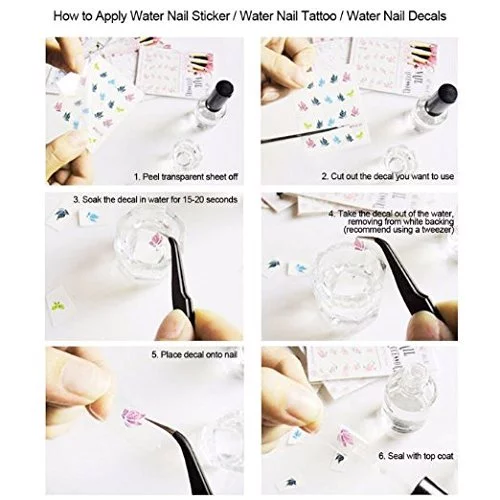 How to Apply Water Nail Sticker / Water Nail Tattoo / Water Nail Decals

1. Peel transparent sheet off

2. Cut out the decal you want to use

3. Soak the decal in water for 15-20 seconds

4. Take the decal out of the water, removing from white backing (recommend using a tweezer)

5. Place decal onto nail

6. Seal with top coat