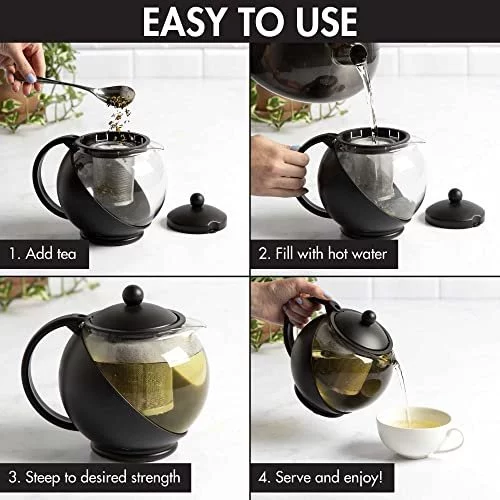 EASY TO USE

1. Add tea

2. Fill with hot water

3. Steep to desired strength

4. Serve and enjoy!