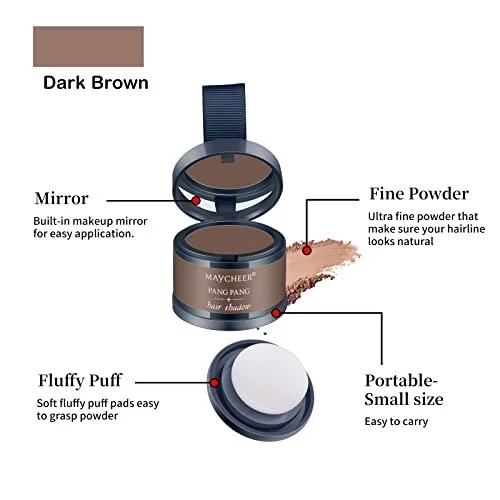 Dark Brown

Mirror
Built-in makeup mirror for easy application.

Fine Powder
Ultra fine powder that make sure your hairline looks natural

MAYCHEER®
PANG PANG
hair shadow

Fluffy Puff
Soft fluffy puff pads easy to grasp powder

Portable-Small size
Easy to carry