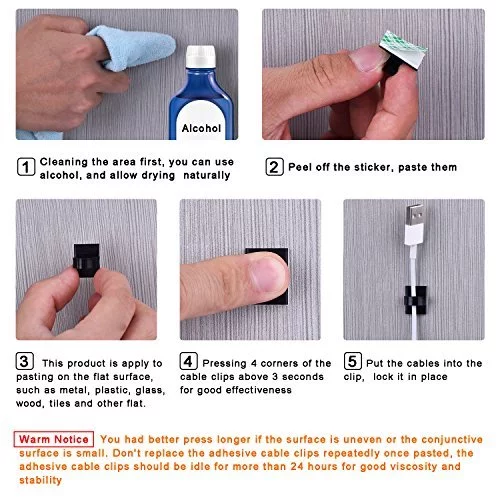 Alcohol

1 Cleaning the area first, you can use alcohol, and allow drying naturally

2 Peel off the sticker, paste them

3 This product is apply to pasting on the flat surface, such as metal, plastic, glass, wood, tiles and other flat.

4 Pressing 4 corners of the cable clips above 3 seconds for good effectiveness

5 Put the cables into the clip, lock it in place

Warm Notice You had better press longer if the surface is uneven or the conjunctive surface is small. Don't replace the adhesive cable clips repeatedly once pasted, the adhesive cable clips should be idle for more than 24 hours for good viscosity and stability