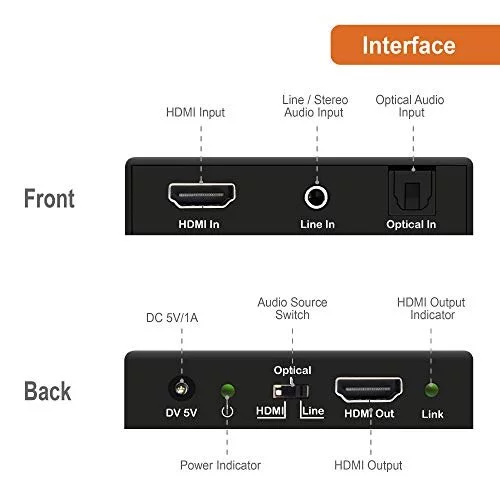 Interface

HDMI Input

Line / Stereo Audio Input

Optical Audio Input

Front

HDMI In

Line In

Optical In

DC 5V/1A

Audio Source Switch

HDMI Output Indicator

Back

DV 5V

Optical

HDMI

Line

HDMI Out

Link

Power Indicator

HDMI Output