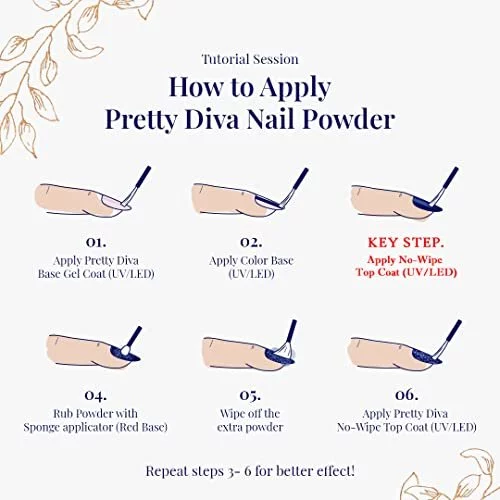 Tutorial Session

How to Apply Pretty Diva Nail Powder

01.
Apply Pretty Diva Base Gel Coat (UV/LED)

02.
Apply Color Base (UV/LED)

KEY STEP.
Apply No-Wipe Top Coat (UV/LED)

04.
Rub Powder with Sponge applicator (Red Base)

05.
Wipe off the extra powder

06.
Apply Pretty Diva No-Wipe Top Coat (UV/LED)

Repeat steps 3- 6 for better effect!