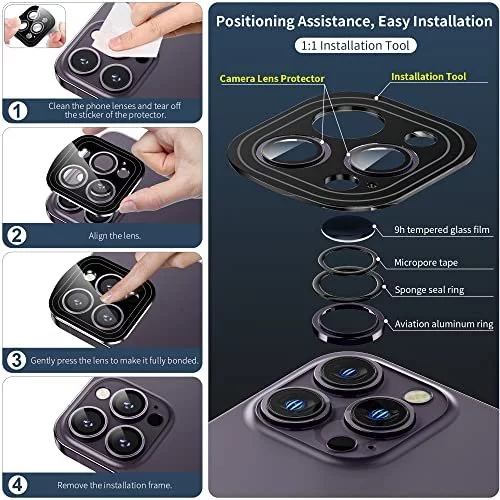 1 Clean the phone lenses and tear off the sticker of the protector.

2 Align the lens.

3 Gently press the lens to make it fully bonded.

4 Remove the installation frame.

Positioning Assistance, Easy Installation

1:1 Installation Tool

Camera Lens Protector

Installation Tool

9h tempered glass film

Micropore tape

Sponge seal ring

Aviation aluminum ring