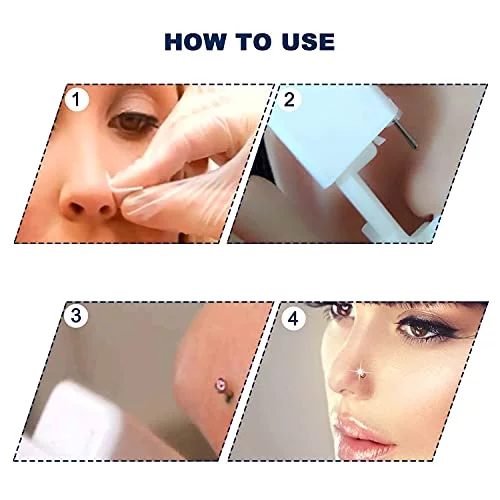 HOW TO USE

1

2

3

4