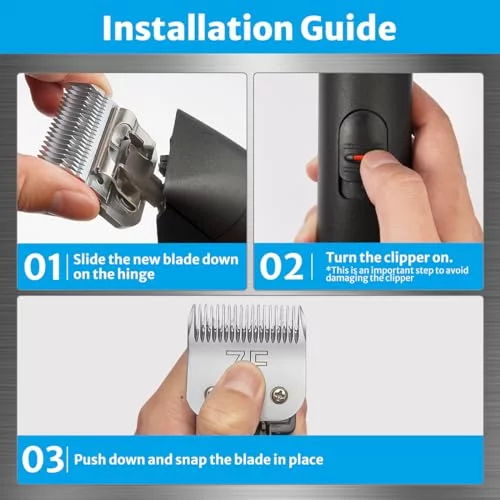 Installation Guide

01 Slide the new blade down on the hinge

02 Turn the clipper on.
*This is an important step to avoid damaging the clipper

7F

03 Push down and snap the blade in place