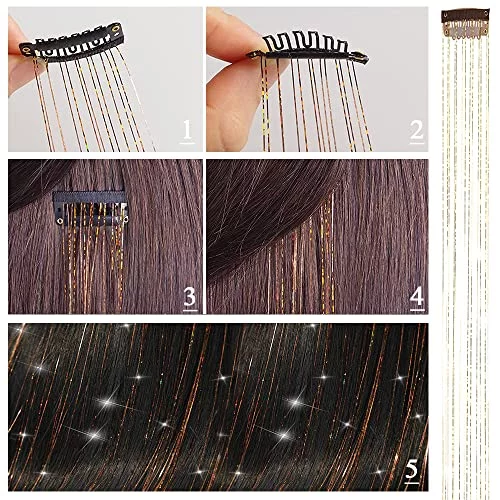 1

2

3

4

5