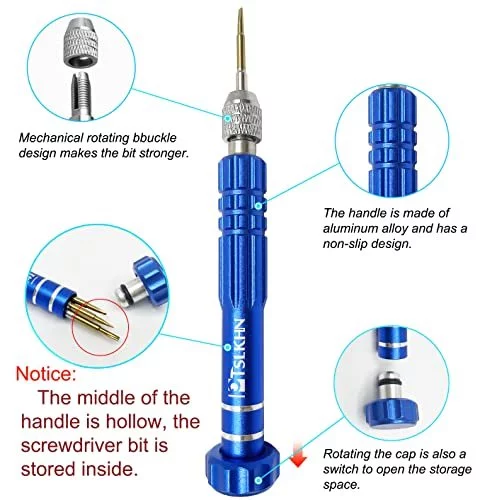 Mechanical rotating bbuckle design makes the bit stronger.

The handle is made of aluminum alloy and has a non-slip design.

TSLKHN

Notice:
The middle of the handle is hollow, the screwdriver bit is stored inside.

Rotating the cap is also a switch to open the storage space.