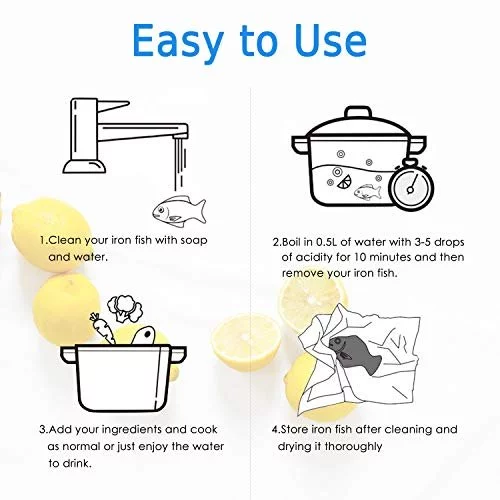 Easy to Use

1.Clean your iron fish with soap and water.

2.Boil in 0.5L of water with 3-5 drops of acidity for 10 minutes and then remove your iron fish.

3.Add your ingredients and cook as normal or just enjoy the water to drink.

4.Store iron fish after cleaning and drying it thoroughly