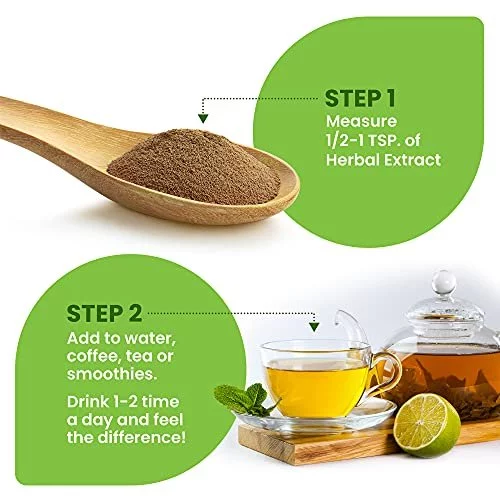 STEP 1
Measure 1/2-1 TSP. of Herbal Extract

STEP 2
Add to water, coffee, tea or smoothies.

Drink 1-2 time a day and feel the difference!