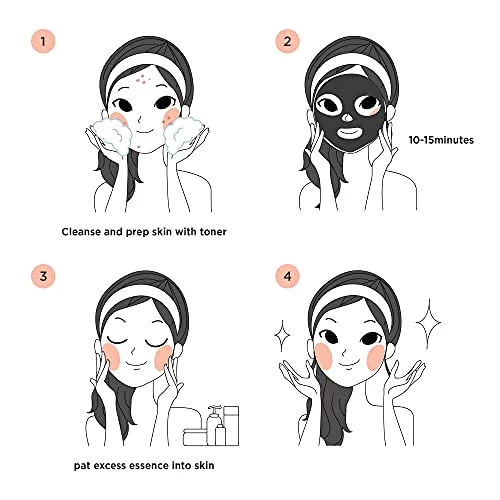 1

Cleanse and prep skin with toner

2

10-15minutes

3

pat excess essence into skin

4