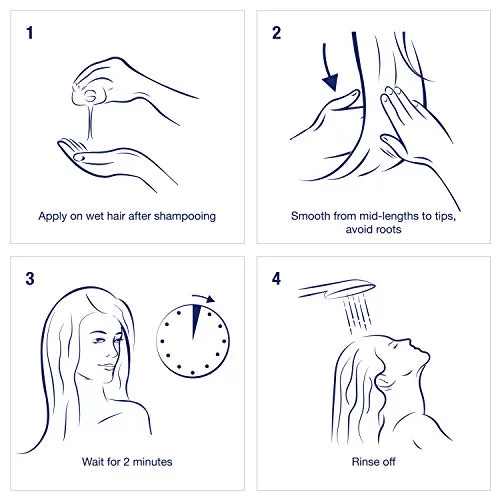 1

Apply on wet hair after shampooing

2

Smooth from mid-lengths to tips, avoid roots

3

Wait for 2 minutes

4

Rinse off