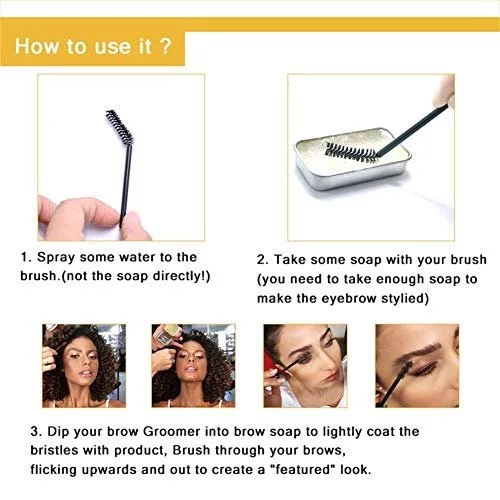 How to use it ?

1. Spray some water to the brush.(not the soap directly!)

2. Take some soap with your brush (you need to take enough soap to make the eyebrow stylied)

3. Dip your brow Groomer into brow soap to lightly coat the bristles with product, Brush through your brows, flicking upwards and out to create a "featured" look.