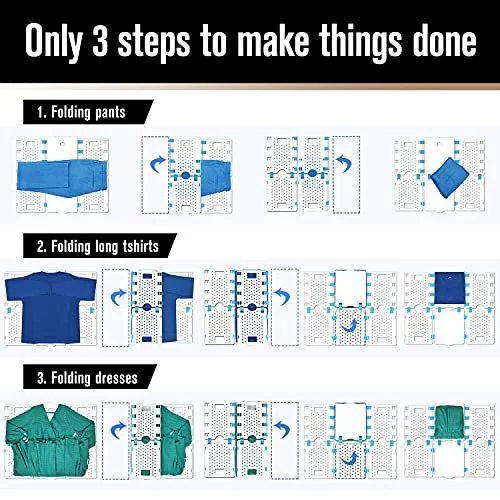 Only 3 steps to make things done

1. Folding pants

2. Folding long tshirts

3. Folding dresses