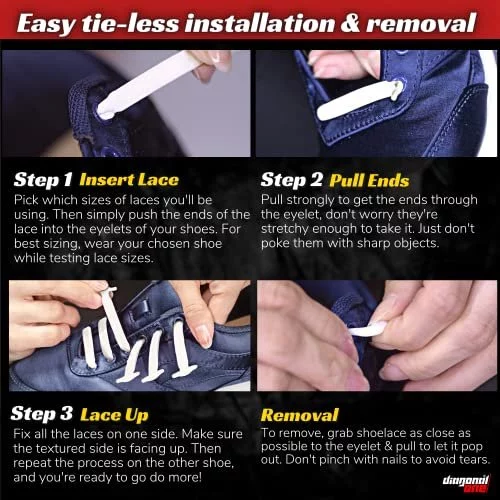 Easy tie-less installation & removal

Step 1 Insert Lace
Pick which sizes of laces you'll be using. Then simply push the ends of the lace into the eyelets of your shoes. For best sizing, wear your chosen shoe while testing lace sizes.

Step 2 Pull Ends
Pull strongly to get the ends through the eyelet, don't worry they're stretchy enough to take it. Just don't poke them with sharp objects.

Step 3 Lace Up
Fix all the laces on one side. Make sure the textured side is facing up. Then repeat the process on the other shoe, and you're ready to go do more!

Removal
To remove, grab shoelace as close as possible to the eyelet & pull to let it pop out. Don't pinch with nails to avoid tears.

diagonal one