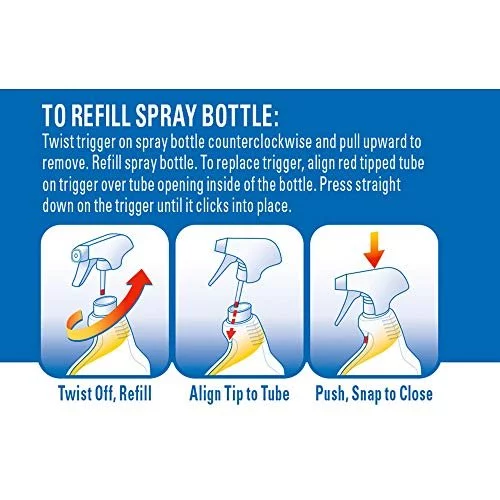 TO REFILL SPRAY BOTTLE:
Twist trigger on spray bottle counterclockwise and pull upward to remove. Refill spray bottle. To replace trigger, align red tipped tube on trigger over tube opening inside of the bottle. Press straight down on the trigger until it clicks into place.

Twist Off, Refill

Align Tip to Tube

Push, Snap to Close