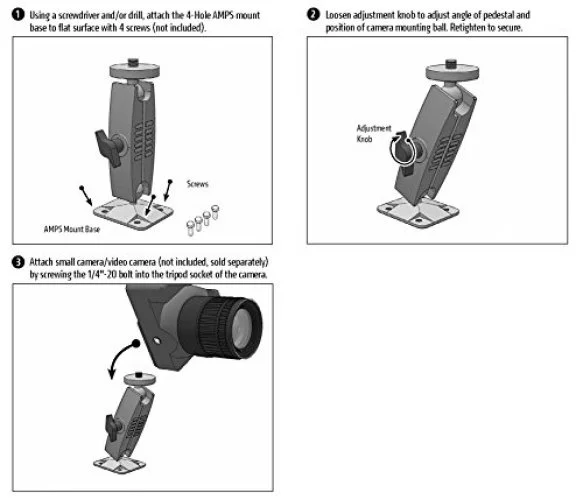 1 Using a screwdriver and/or drill, attach the 4-Hole AMPS mount base to flat surface with 4 screws (not included).

Screws

AMPS Mount Base

2 Loosen adjustment knob to adjust angle of pedestal and position of camera mounting ball. Retighten to secure.

Adjustment Knob

3 Attach small camera/video camera (not included, sold separately) by screwing the 1/4"-20 bolt into the tripod socket of the camera.