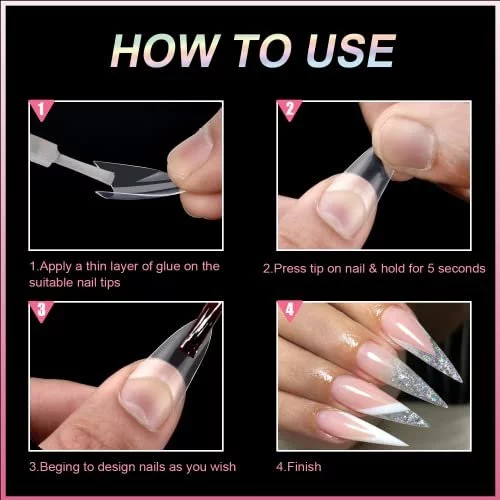 HOW TO USE

1

1.Apply a thin layer of glue on the suitable nail tips

2

2.Press tip on nail & hold for 5 seconds

3

3.Beging to design nails as you wish

4

4.Finish