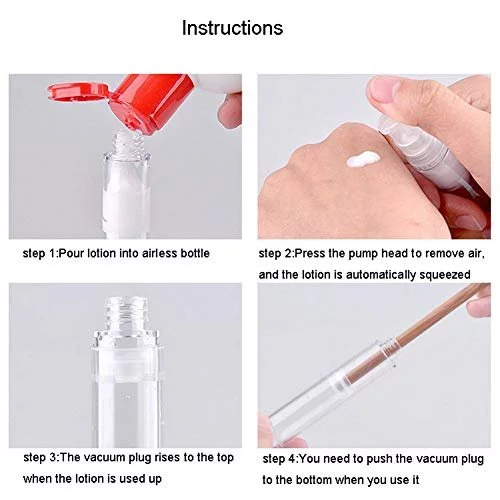 Instructions

step 1:Pour lotion into airless bottle

step 2:Press the pump head to remove air, and the lotion is automatically squeezed

step 3:The vacuum plug rises to the top when the lotion is used up

step 4:You need to push the vacuum plug to the bottom when you use it