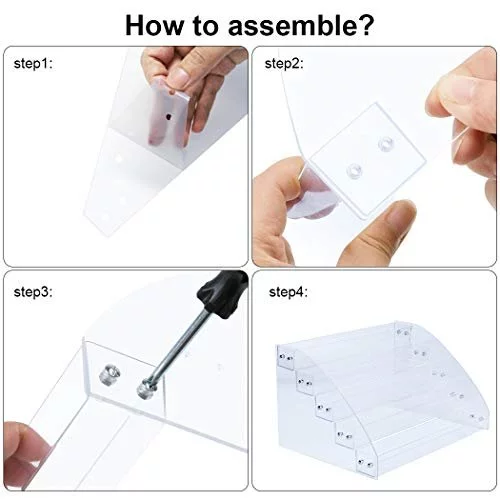 How to assemble?

step1:

step2:

step3:

step4: