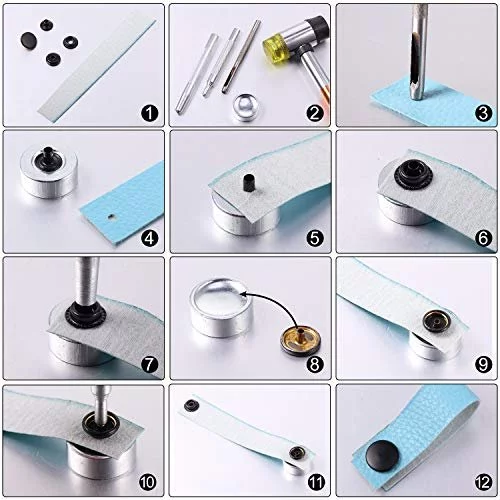 1
2
3
4
5
6
7
8
9
10
11
12