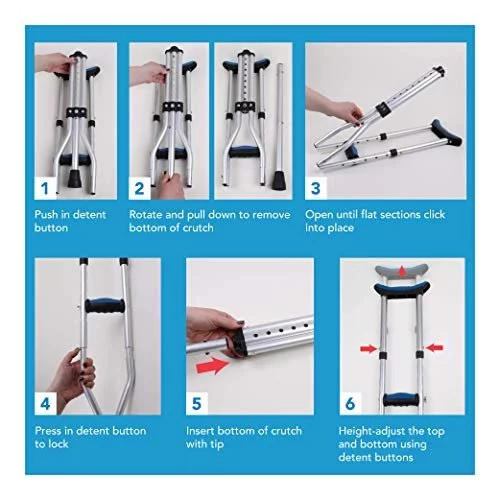 1

Push in detent button

2

Rotate and pull down to remove bottom of crutch

3

Open until flat sections click into place

4

Press in detent button to lock

5

Insert bottom of crutch with tip

6

Height-adjust the top and bottom using detent buttons