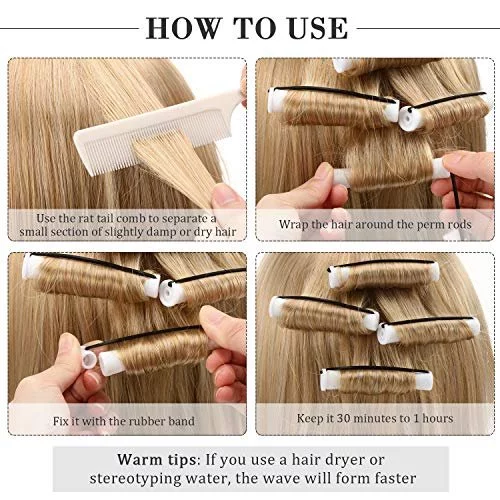 HOW TO USE

Use the rat tail comb to separate a small section of slightly damp or dry hair

Wrap the hair around the perm rods

Fix it with the rubber band

Keep it 30 minutes to 1 hours

Warm tips: If you use a hair dryer or stereotyping water, the wave will form faster