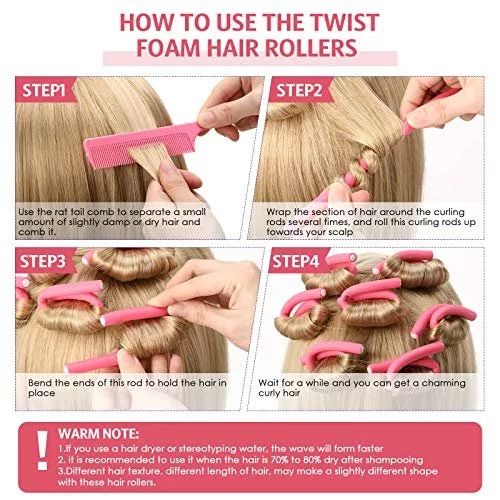 HOW TO USE THE TWIST FOAM HAIR ROLLERS

STEP1

Use the rat tail comb to separate a small amount of slightly damp or dry hair and comb it.

STEP2

Wrap the section of hair around the curling rods several times, and roll this curling rods up towards your scalp

STEP3

Bend the ends of this rod to hold the hair in place

STEP4

Wait for a while and you can get a charming curly hair

!

WARM NOTE:

1.If you use a hair dryer or stereotyping water, the wave will form faster
2. it is recommended to use it when the hair is 70% to 80% dry after shampooing
3.Different hair texture, different length of hair, may make a slightly different shape with these hair rollers.