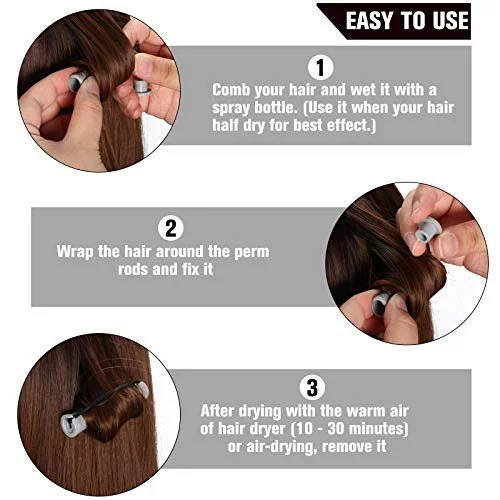 EASY TO USE

1
Comb your hair and wet it with a spray bottle. (Use it when your hair half dry for best effect.)

2
Wrap the hair around the perm rods and fix it

3
After drying with the warm air of hair dryer (10 - 30 minutes) or air-drying, remove it