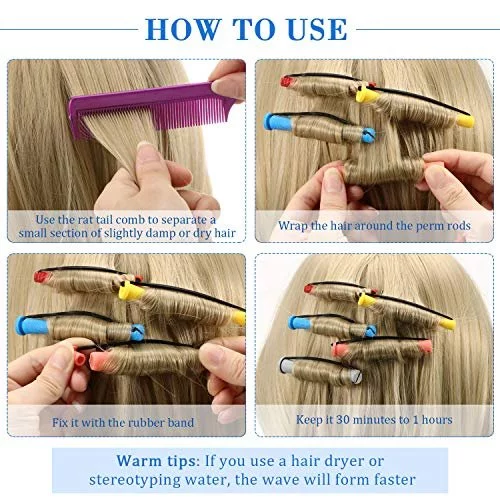 HOW TO USE

Use the rat tail comb to separate a small section of slightly damp or dry hair

Wrap the hair around the perm rods

Fix it with the rubber band

Keep it 30 minutes to 1 hours

Warm tips: If you use a hair dryer or stereotyping water, the wave will form faster