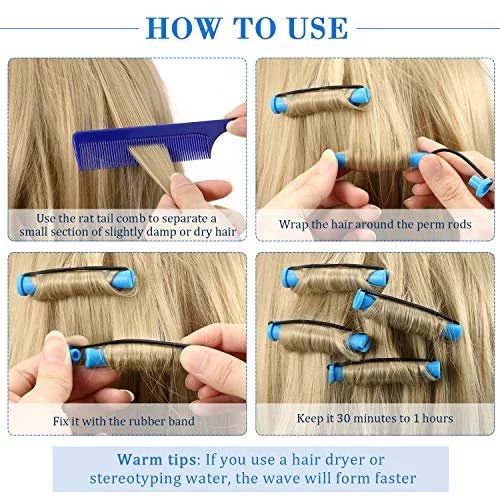 HOW TO USE

Use the rat tail comb to separate a small section of slightly damp or dry hair

Wrap the hair around the perm rods

Fix it with the rubber band

Keep it 30 minutes to 1 hours

Warm tips: If you use a hair dryer or stereotyping water, the wave will form faster