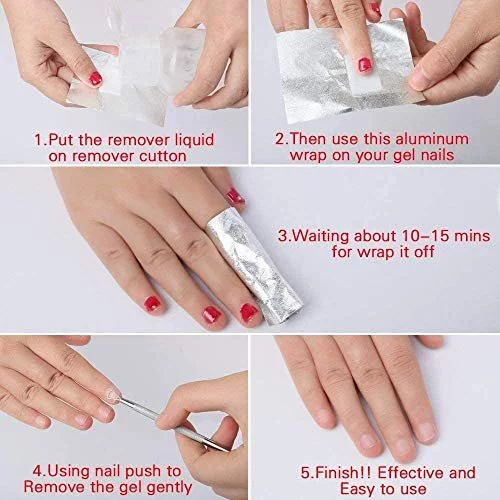 1.Put the remover liquid on remover cutton

2.Then use this aluminum wrap on your gel nails

3.Waiting about 10–15 mins for wrap it off

4.Using nail push to Remove the gel gently

5.Finish!! Effective and Easy to use