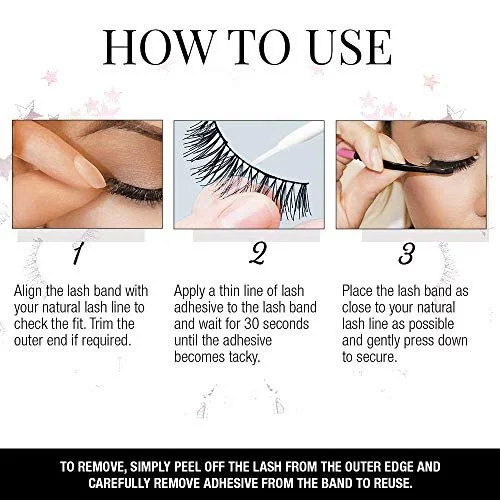 HOW TO USE

1

Align the lash band with your natural lash line to check the fit. Trim the outer end if required.

2

Apply a thin line of lash adhesive to the lash band and wait for 30 seconds until the adhesive becomes tacky.

3

Place the lash band as close to your natural lash line as possible and gently press down to secure.

TO REMOVE, SIMPLY PEEL OFF THE LASH FROM THE OUTER EDGE AND CAREFULLY REMOVE ADHESIVE FROM THE BAND TO REUSE.