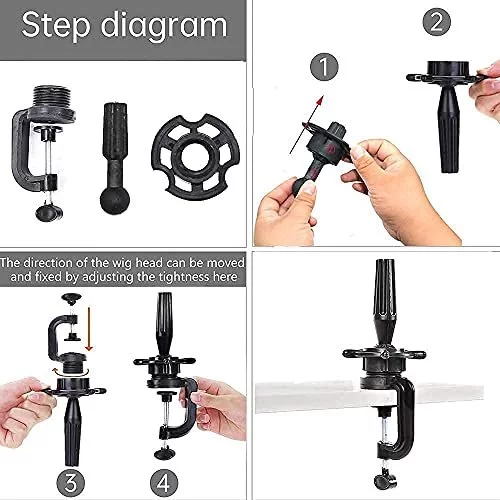 Step diagram

2

1

The direction of the wig head can be moved and fixed by adjusting the tightness here

3

4