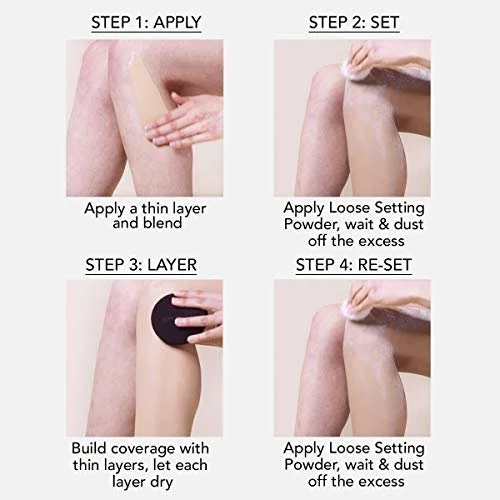 STEP 1: APPLY

Apply a thin layer and blend

STEP 2: SET

Apply Loose Setting Powder, wait & dust off the excess

STEP 3: LAYER

Build coverage with thin layers, let each layer dry

STEP 4: RE-SET

Apply Loose Setting Powder, wait & dust off the excess