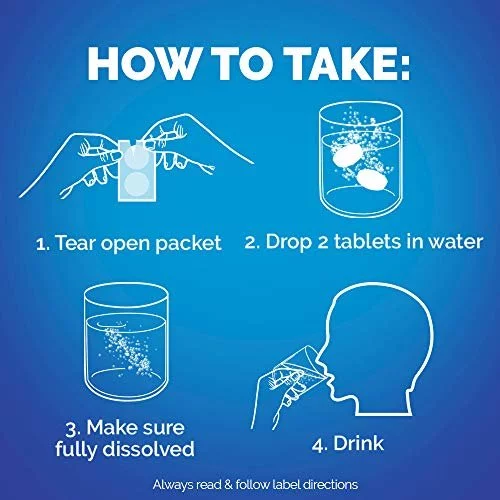 HOW TO TAKE:

1. Tear open packet

2. Drop 2 tablets in water

3. Make sure fully dissolved

4. Drink

Always read & follow label directions