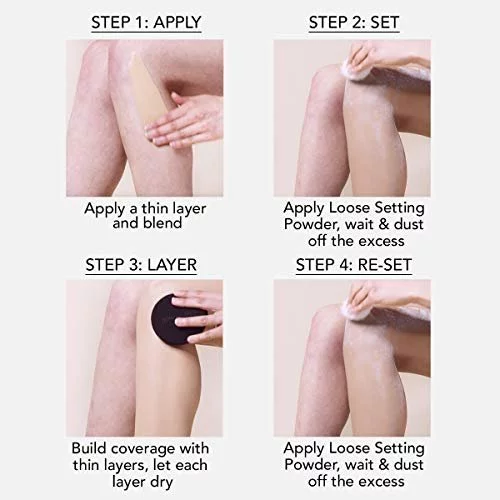 STEP 1: APPLY

Apply a thin layer and blend

STEP 2: SET

Apply Loose Setting Powder, wait & dust off the excess

STEP 3: LAYER

Build coverage with thin layers, let each layer dry

STEP 4: RE-SET

Apply Loose Setting Powder, wait & dust off the excess