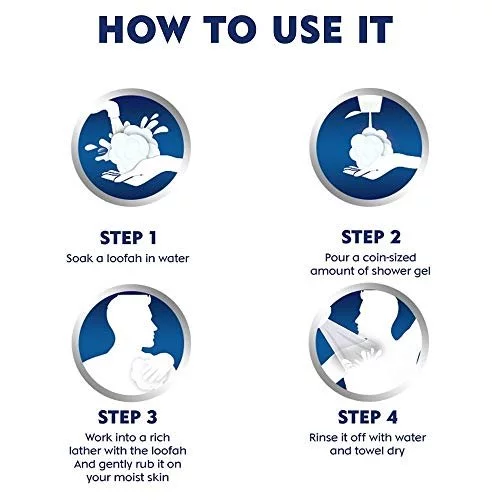 HOW TO USE IT

STEP 1
Soak a loofah in water

STEP 2
Pour a coin-sized amount of shower gel

STEP 3
Work into a rich lather with the loofah And gently rub it on your moist skin

STEP 4
Rinse it off with water and towel dry